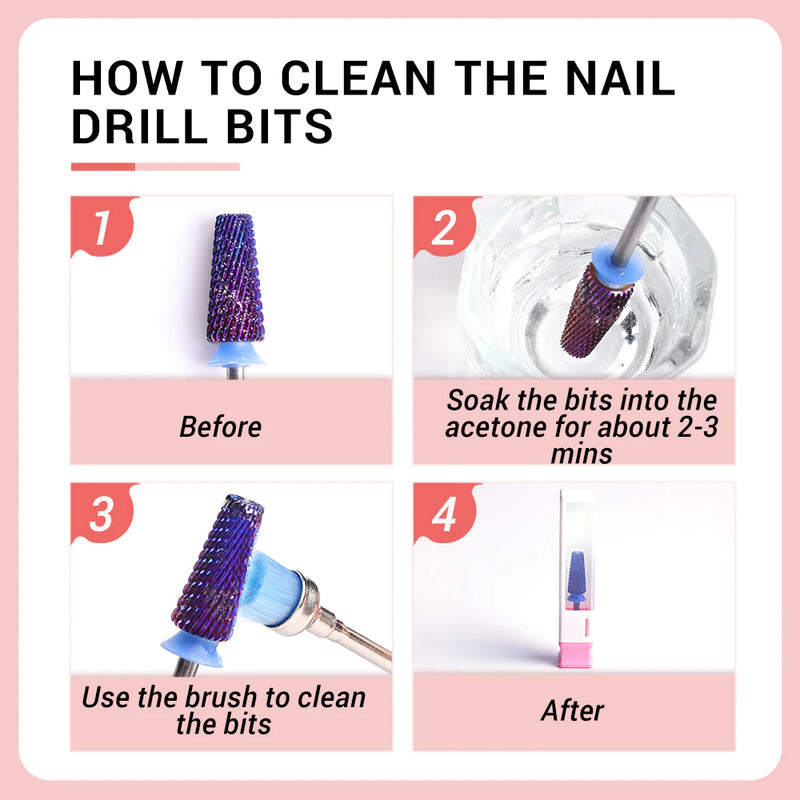 HOW TO CLEAN THE NAIL DRILL BITS

1

Before

2

Soak the bits into the acetone for about 2-3 mins

3

Use the brush to clean the bits

4

After